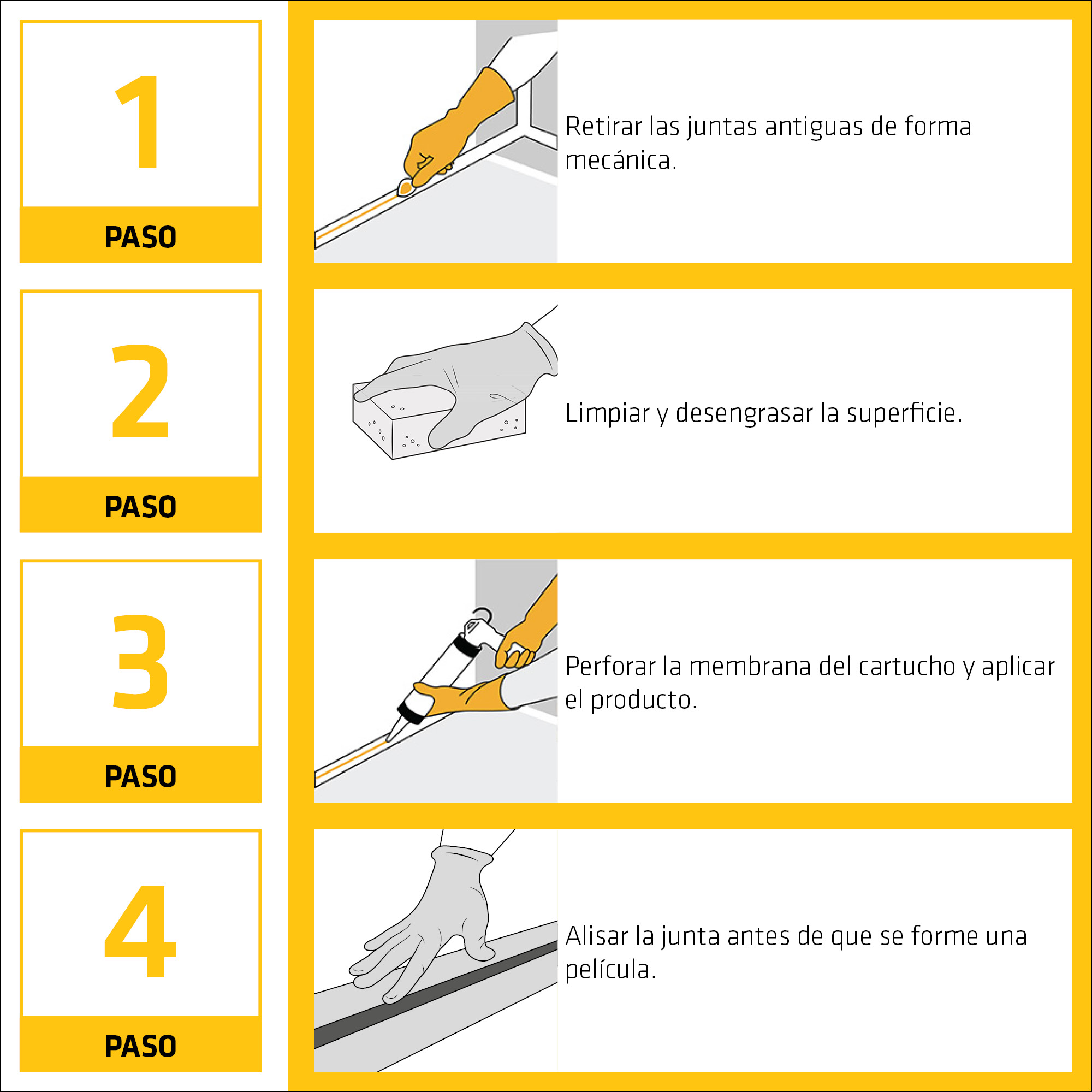 1
PASO

Retirar las juntas antiguas de forma mecánica.

2
PASO

Limpiar y desengrasar la superficie.

3
PASO

Perforar la membrana del cartucho y aplicar el producto.

4
PASO

Alisar la junta antes de que se forme una película.